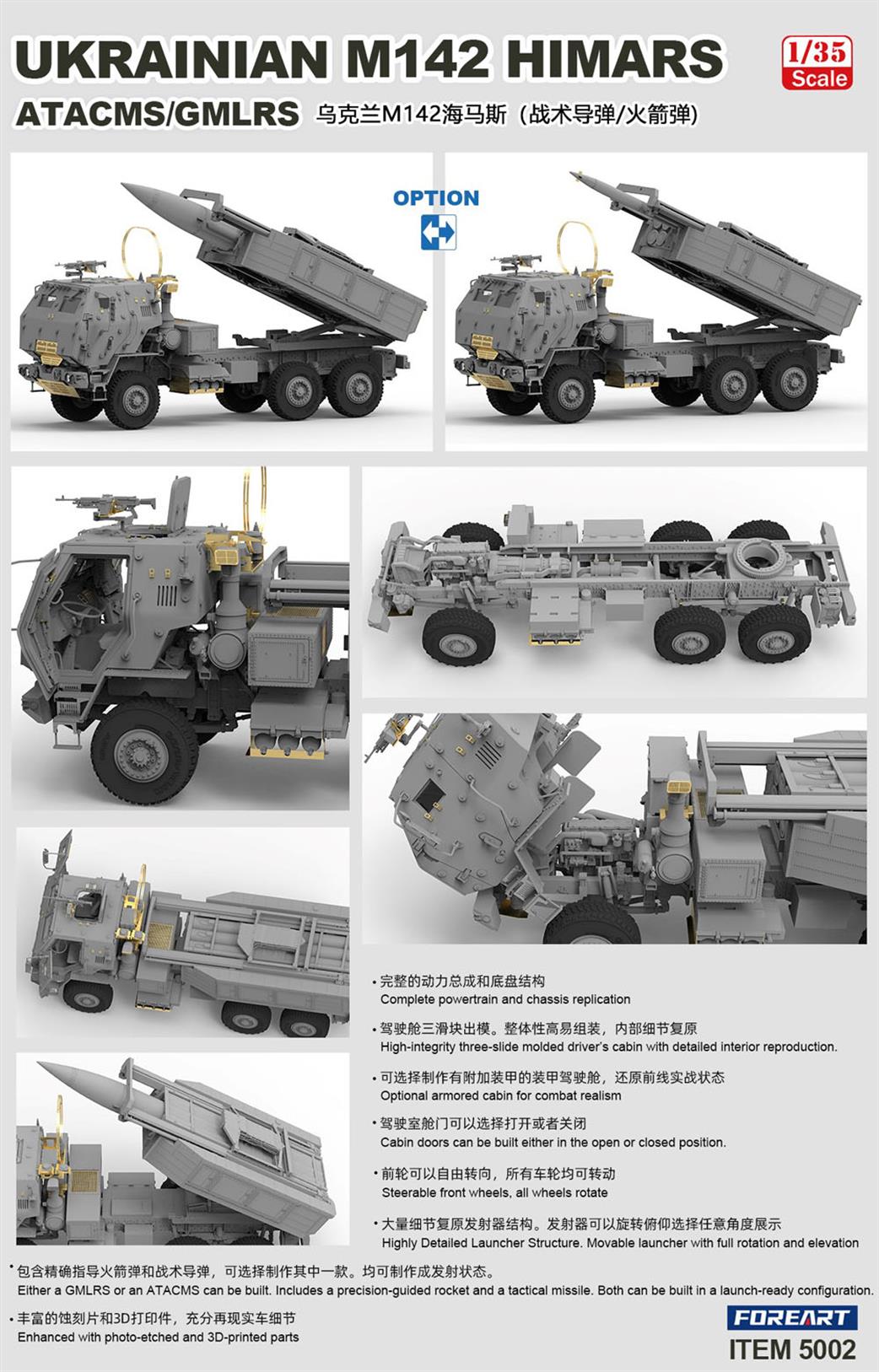 UKRAINIAN M142 HIMARS

1/35 Scale

ATACMS/GMLRS 乌克兰M142海马斯（战术导弹/火箭弹）

OPTION

• 完整的动力总成和底盘结构
Complete powertrain and chassis replication

• 驾驶舱三滑块出模。整体性高易组装，内部细节复原
High-integrity three-slide molded driver's cabin with detailed interior reproduction.

• 可选择制作有附加装甲的装甲驾驶舱，还原前线实战状态
Optional armored cabin for combat realism

• 驾驶室舱门可以选择打开或者关闭
Cabin doors can be built either in the open or closed position.

• 前轮可以自由转向，所有车轮均可转动
Steerable front wheels, all wheels rotate

• 大量细节复原发射器结构。发射器可以旋转俯仰选择任意角度展示
Highly Detailed Launcher Structure. Movable launcher with full rotation and elevation

• 包含精确指导火箭弹和战术导弹，可选择制作其中一款。均可制作成发射状态。
Either a GMLRS or an ATACMS can be built. Includes a precision-guided rocket and a tactical missile. Both can be built in a launch-ready configuration.

• 丰富的蚀刻片和3D打印件，充分再现实车细节
Enhanced with photo-etched and 3D-printed parts

FOREART
ITEM 5002